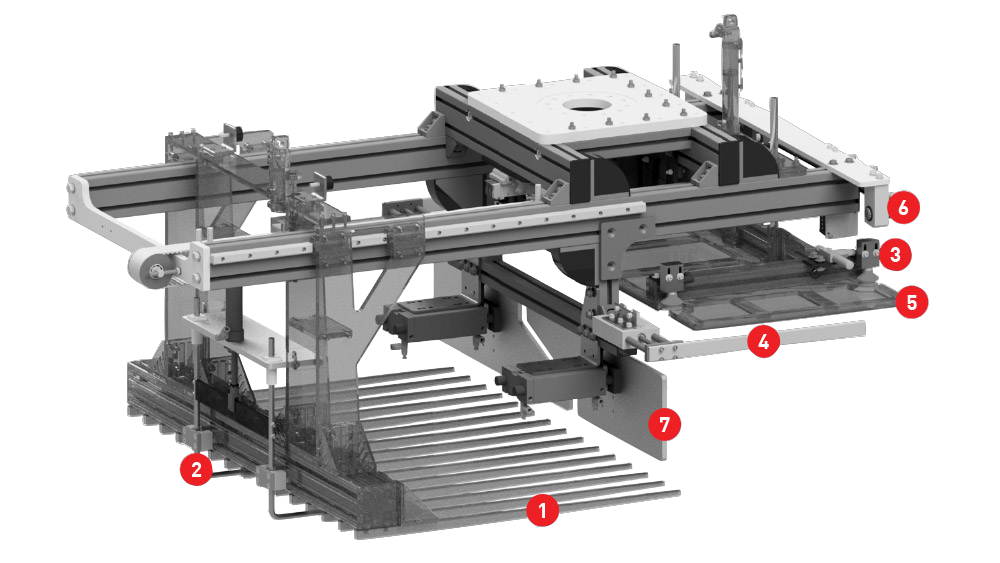 6
3
5
4
7
2
1